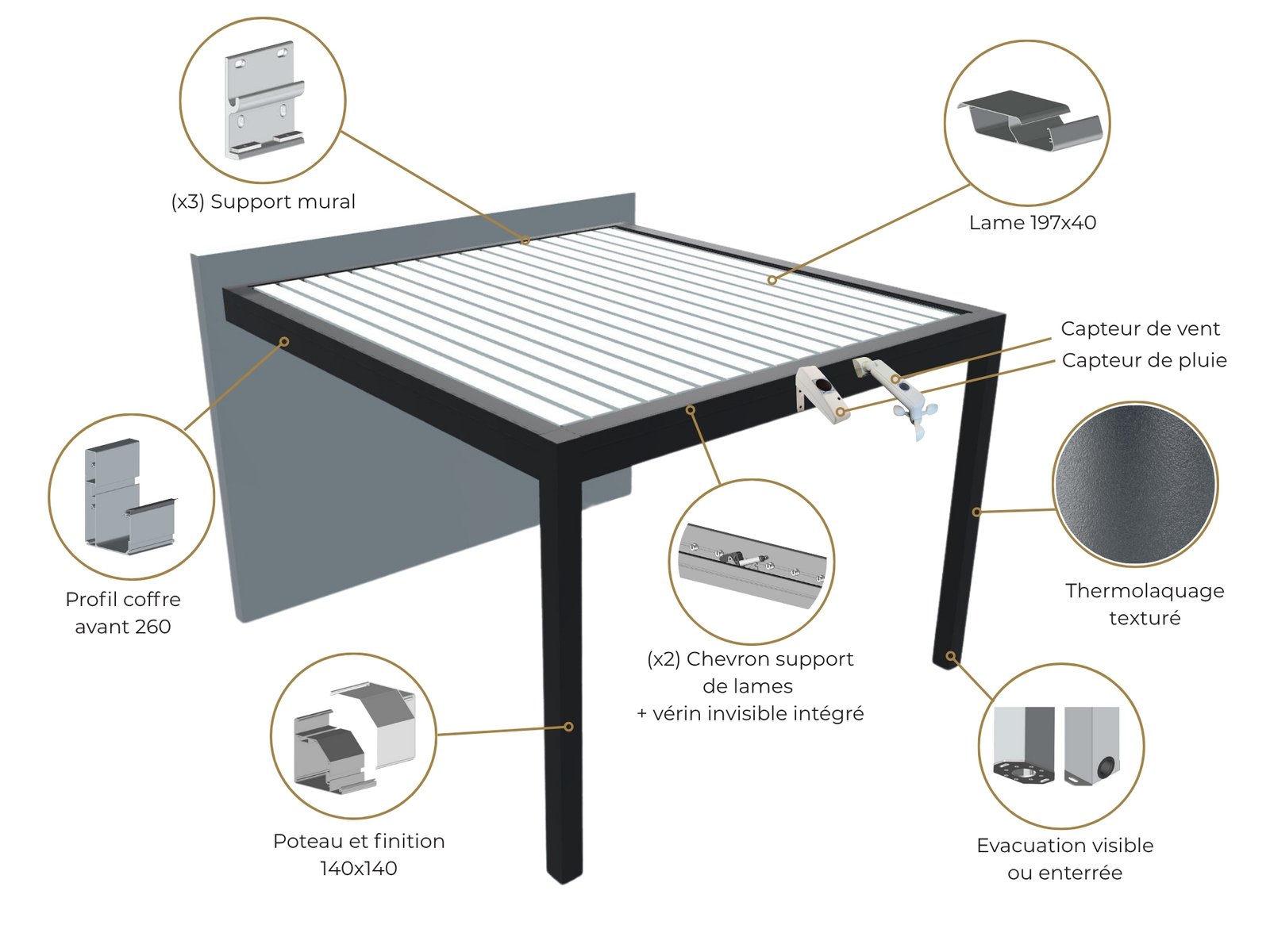 (x3) Support mural

Lame 197x40

Capteur de vent

Capteur de pluie

Profil coffre avant 260

Thermolaquage texturé

(x2) Chevron support de lames + vérin invisible intégré

Poteau et finition 140x140

Evacuation visible ou enterrée